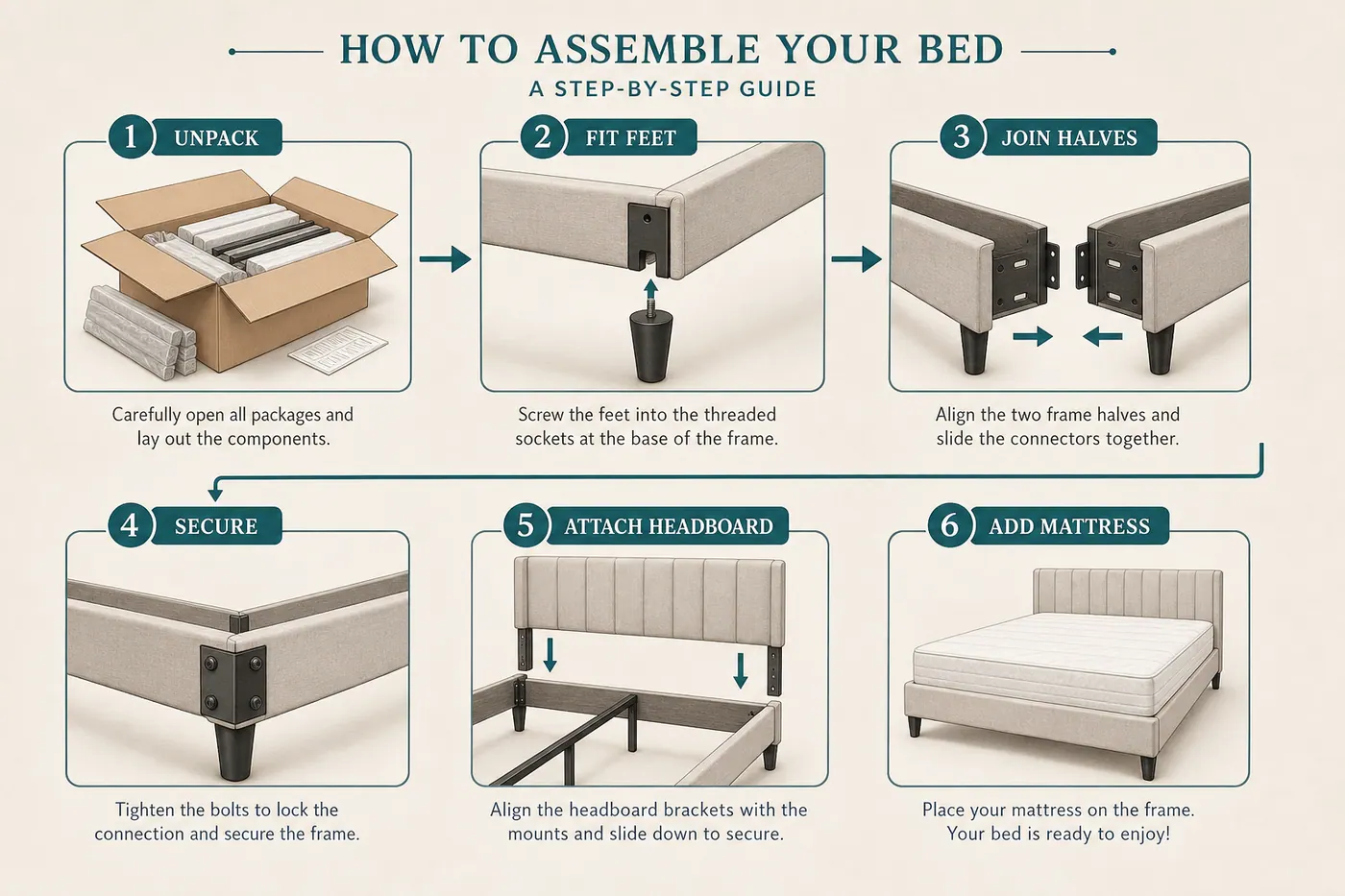 HOW TO ASSEMBLE YOUR BED
A STEP-BY-STEP GUIDE

1 UNPACK
Carefully open all packages and lay out the components.

2 FIT FEET
Screw the feet into the threaded sockets at the base of the frame.

3 JOIN HALVES
Align the two frame halves and slide the connectors together.

4 SECURE
Tighten the bolts to lock the connection and secure the frame.

5 ATTACH HEADBOARD
Align the headboard brackets with the mounts and slide down to secure.

6 ADD MATTRESS
Place your mattress on the frame. Your bed is ready to enjoy!